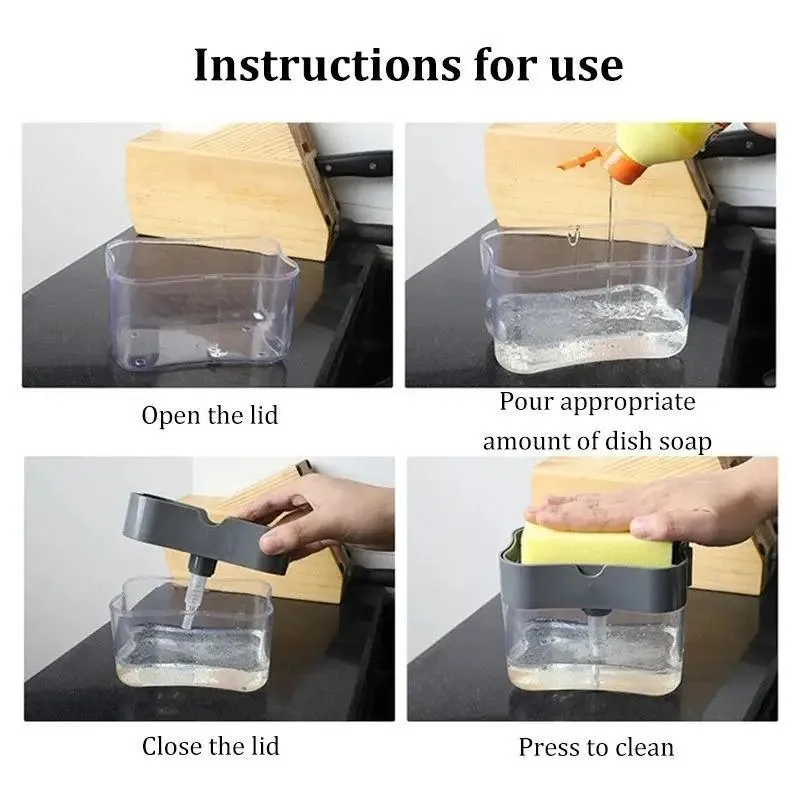 Instructions for use

Open the lid

Pour appropriate amount of dish soap

Close the lid

Press to clean