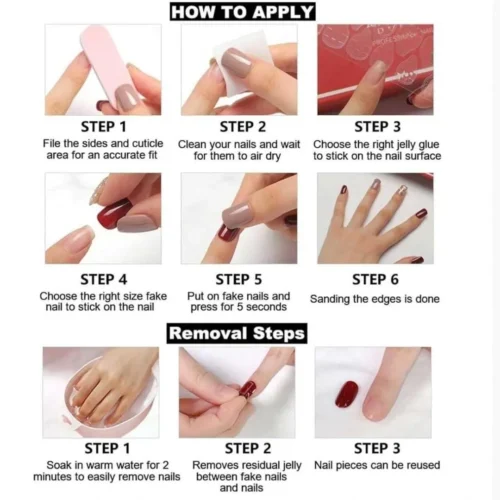 HOW TO APPLY

STEP 1
File the sides and cuticle area for an accurate fit

STEP 2
Clean your nails and wait for them to air dry

STEP 3
Choose the right jelly glue to stick on the nail surface

STEP 4
Choose the right size fake nail to stick on the nail

STEP 5
Put on fake nails and press for 5 seconds

STEP 6
Sanding the edges is done

Removal Steps

STEP 1
Soak in warm water for 2 minutes to easily remove nails

STEP 2
Removes residual jelly between fake nails and nails

STEP 3
Nail pieces can be reused